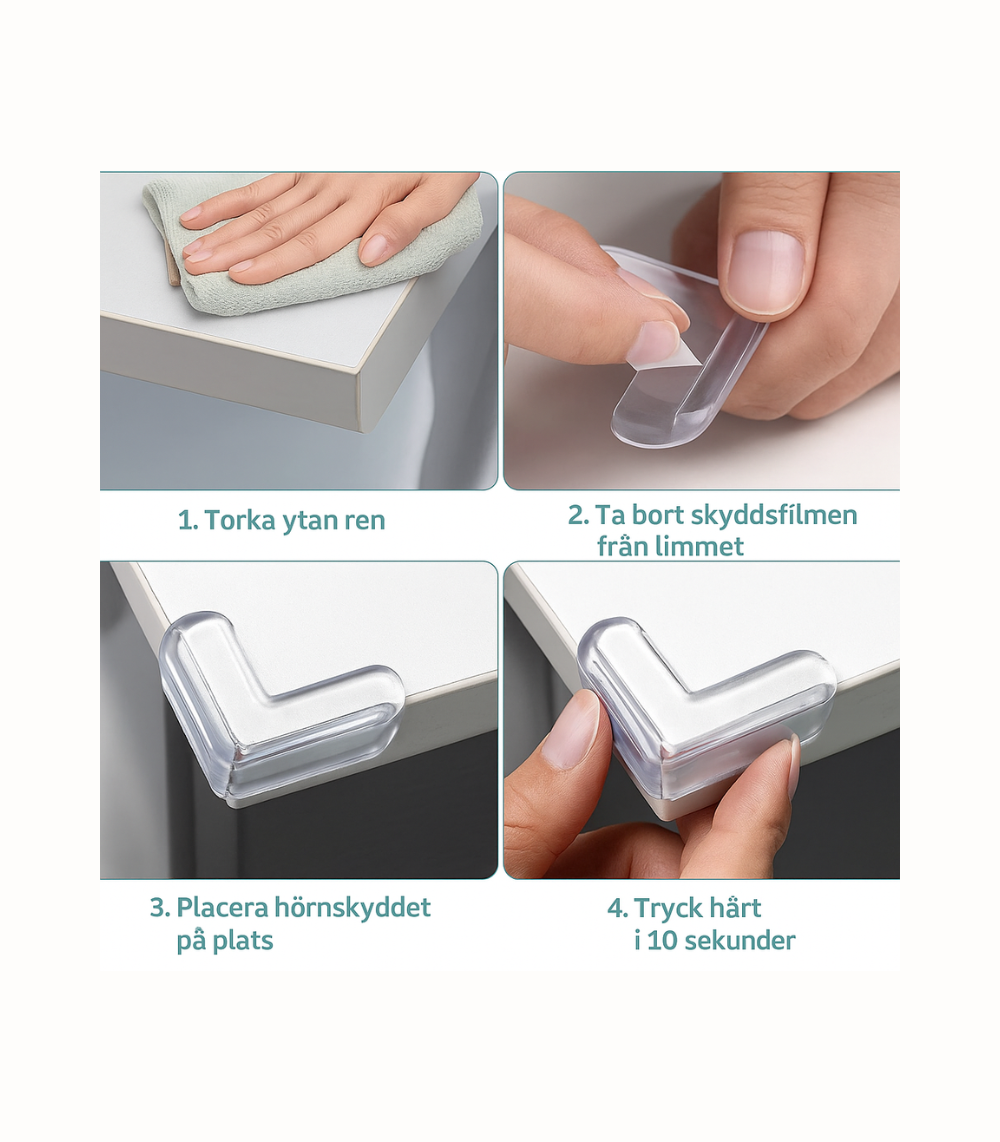 1. Torka ytan ren

2. Ta bort skyddsfilmen från limmet

3. Placera hörnskyddet på plats

4. Tryck hårt i 10 sekunder