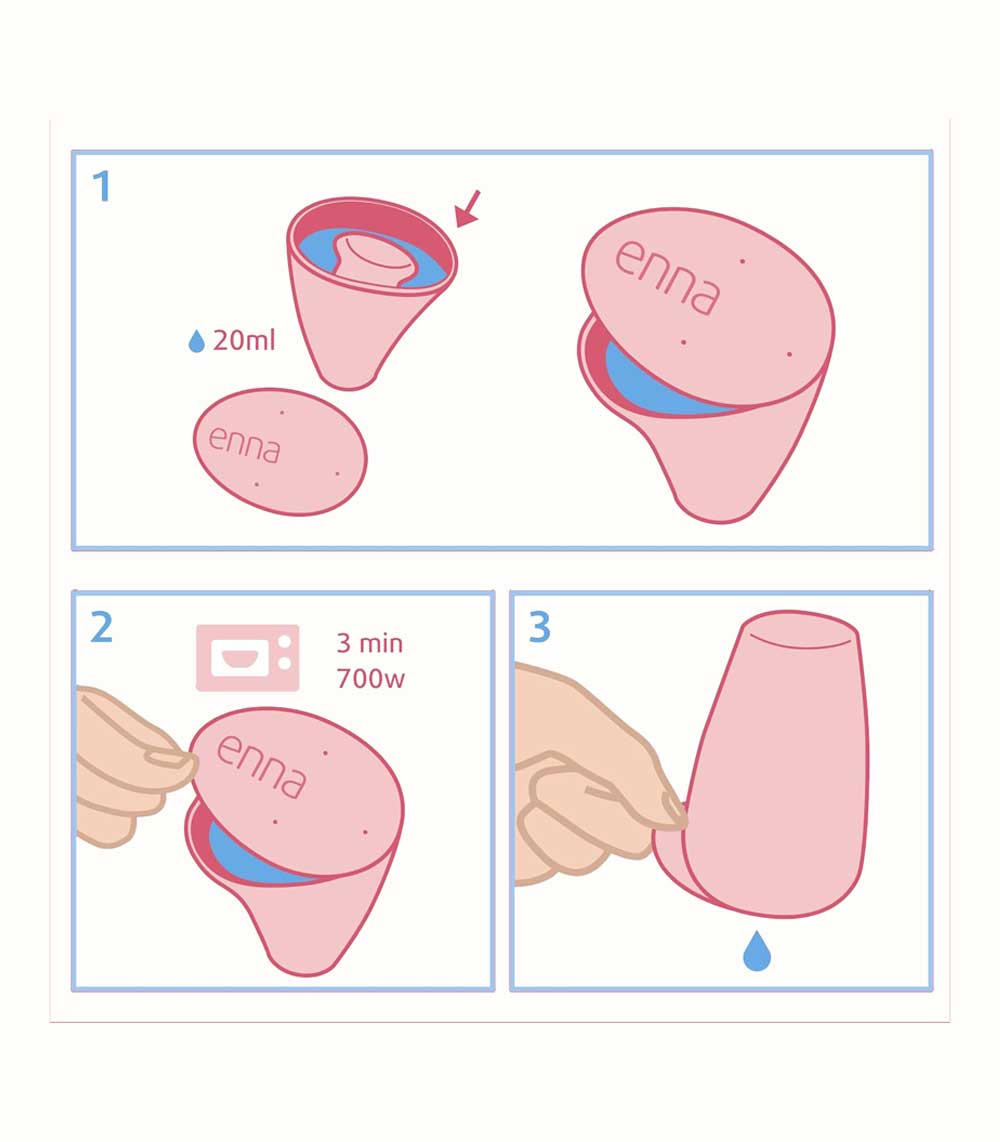 1

20ml

enna

enna

2

3 min
700w

enna

3